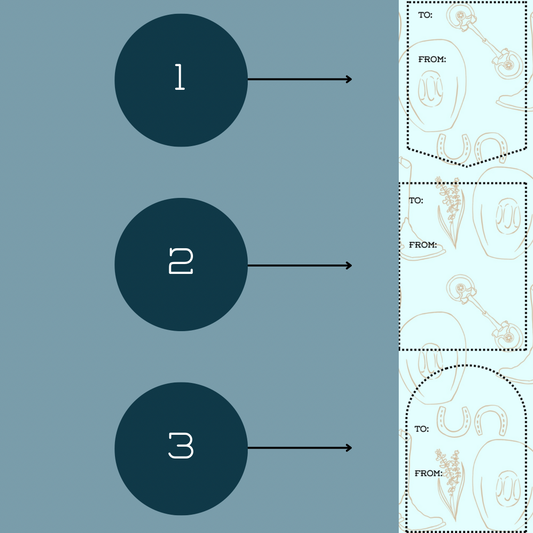 1

TO:

FROM:

2

TO:

FROM:

3

TO:

FROM: